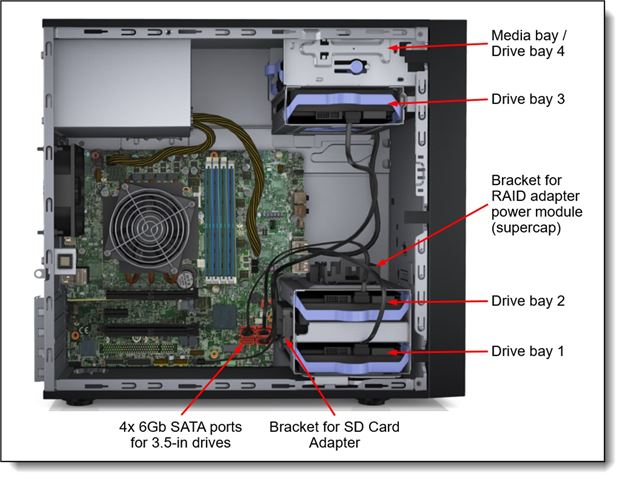 Media bay / Drive bay 4

Drive bay 3

Bracket for RAID adapter power module (supercap)

Drive bay 2

Drive bay 1

4x 6Gb SATA ports for 3.5-in drives

Bracket for SD Card Adapter