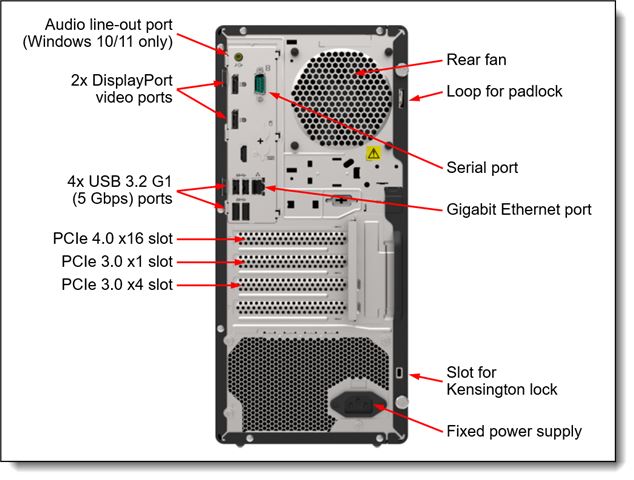 Audio line-out port (Windows 10/11 only)

2x DisplayPort video ports

4x USB 3.2 G1 (5 Gbps) ports

PCIe 4.0 x16 slot

PCIe 3.0 x1 slot

PCIe 3.0 x4 slot

Rear fan

Loop for padlock

Serial port

Gigabit Ethernet port

Slot for Kensington lock

Fixed power supply