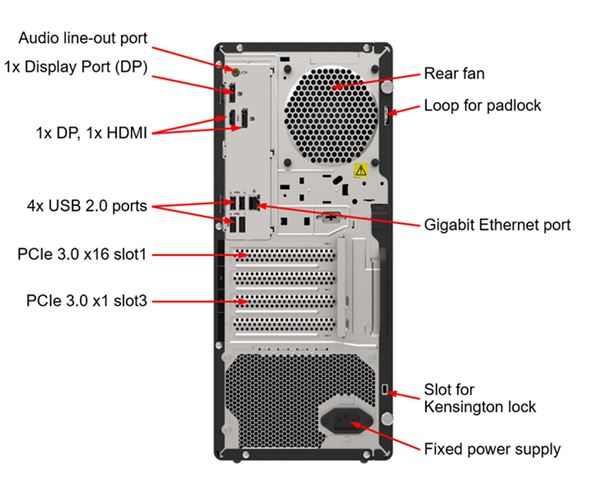 Audio line-out port
1x Display Port (DP)
1x DP, 1x HDMI
4x USB 2.0 ports
PCIe 3.0 x16 slot1
PCIe 3.0 x1 slot3
Rear fan
Loop for padlock
Gigabit Ethernet port
Slot for Kensington lock
Fixed power supply