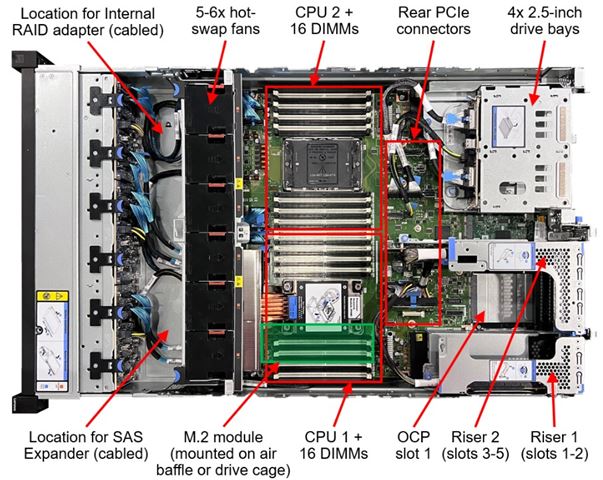 Location for Internal RAID adapter (cabled)

5-6x hot-swap fans

CPU 2 + 16 DIMMs

Rear PCIe connectors

4x 2.5-inch drive bays

Location for SAS Expander (cabled)

M.2 module (mounted on air baffle or drive cage)

CPU 1 + 16 DIMMs

OCP slot 1

Riser 2 (slots 3-5)

Riser 1 (slots 1-2)