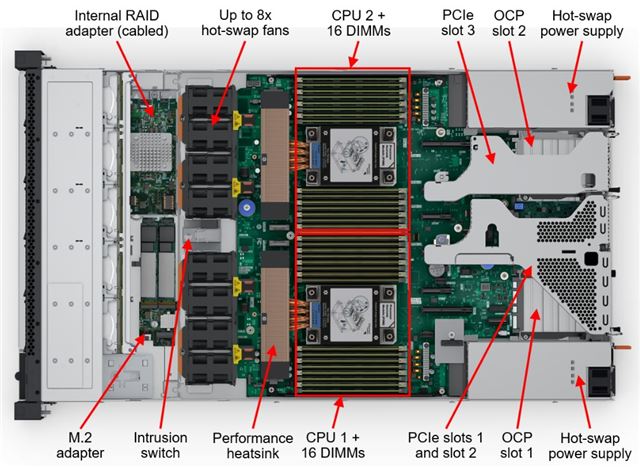 Internal RAID adapter (cabled)

Up to 8x hot-swap fans

CPU 2 + 16 DIMMs

PCIe slot 3

OCP slot 2

Hot-swap power supply

M.2 adapter

Intrusion switch

Performance heatsink

CPU 1 + 16 DIMMs

PCIe slots 1 and slot 2

OCP slot 1

Hot-swap power supply