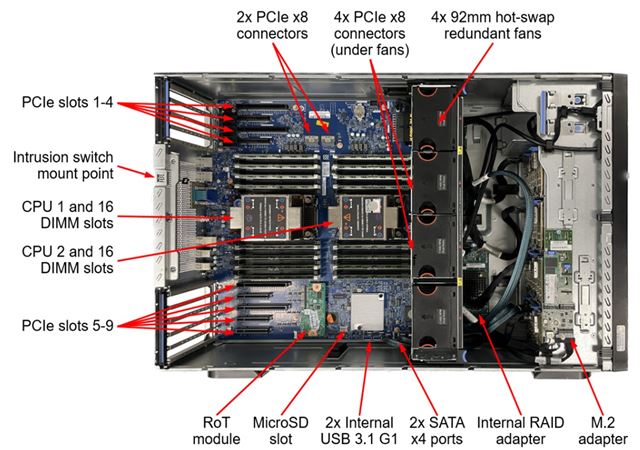 2x PCIe x8 connectors

4x PCIe x8 connectors (under fans)

4x 92mm hot-swap redundant fans

PCIe slots 1-4

Intrusion switch mount point

CPU 1 and 16 DIMM slots

CPU 2 and 16 DIMM slots

PCIe slots 5-9

RoT module

MicroSD slot

2x Internal USB 3.1 G1

2x SATA x4 ports

Internal RAID adapter

M.2 adapter